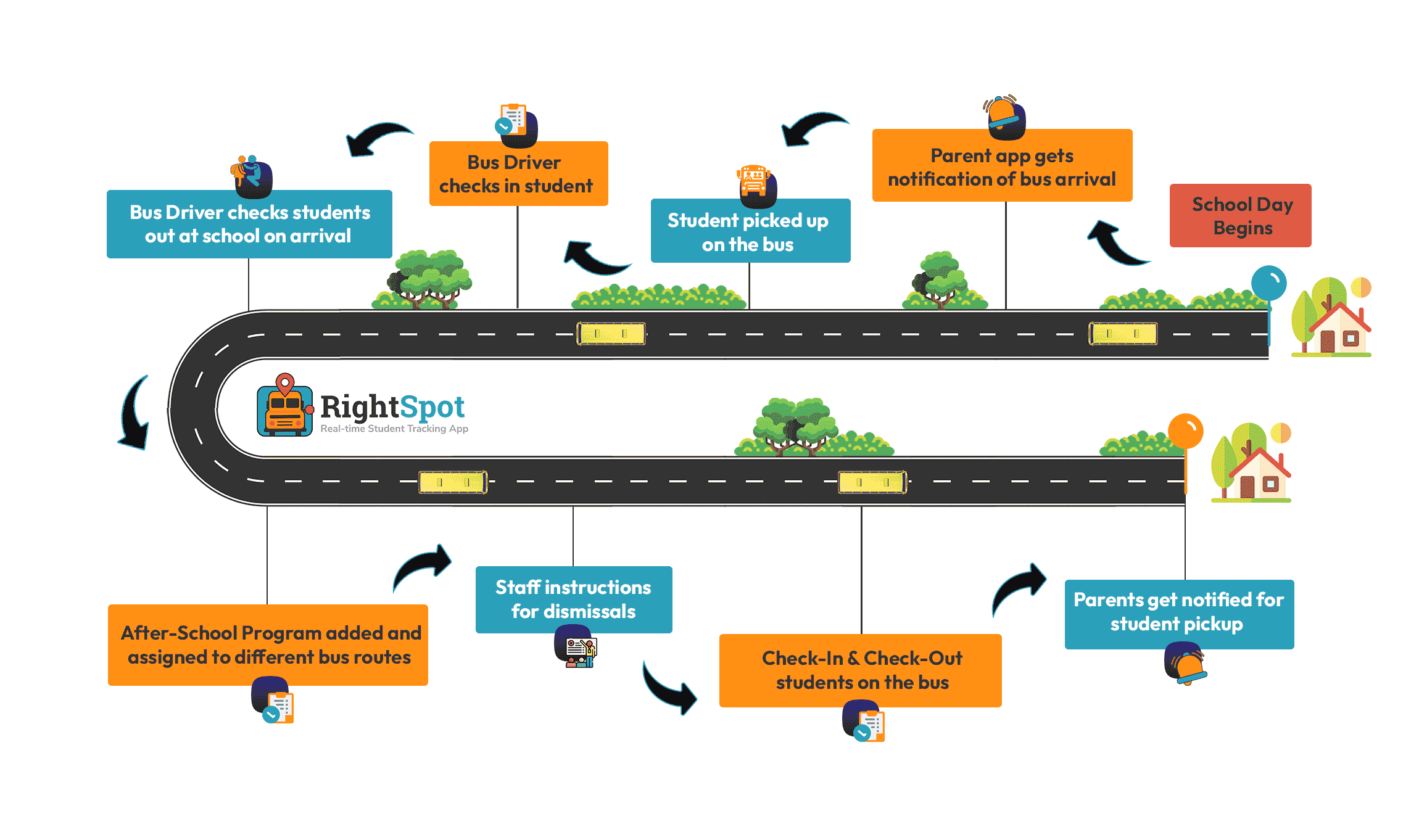 School Day Begins

Parent app gets notification of bus arrival

Student picked up on the bus

Bus Driver checks in student

Bus Driver checks students out at school on arrival

RightSpot
Real-time Student Tracking App

After-School Program added and assigned to different bus routes

Staff instructions for dismissals

Check-In & Check-Out students on the bus

Parents get notified for student pickup